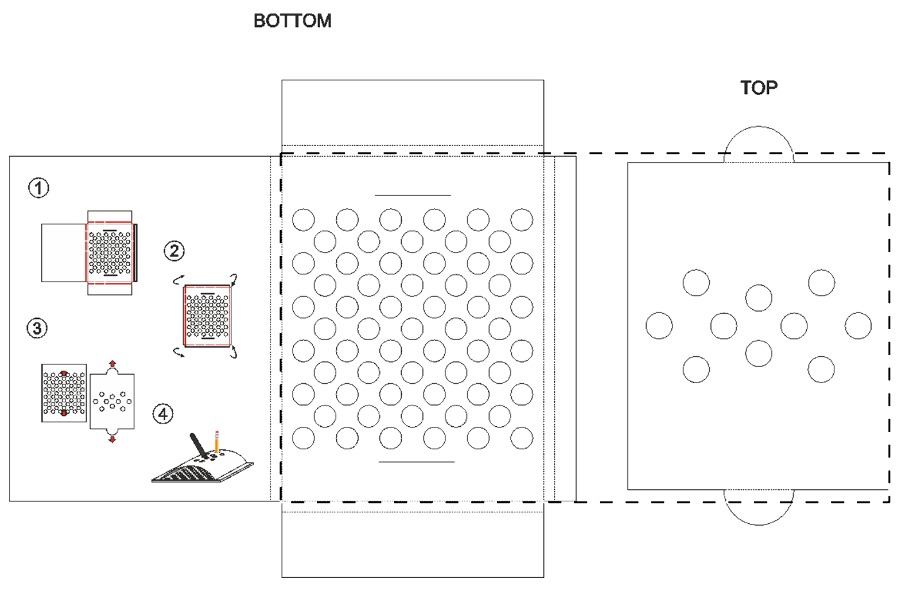 BOTTOM

TOP

①

②

③

④